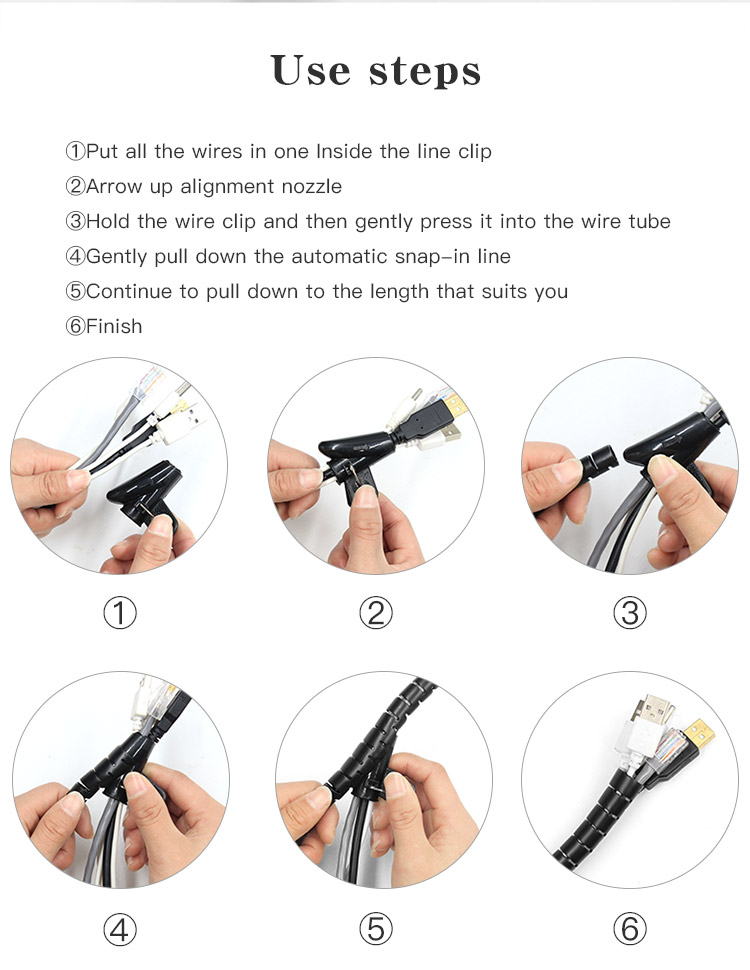 Use steps

①Put all the wires in one Inside the line clip
②Arrow up alignment nozzle
③Hold the wire clip and then gently press it into the wire tube
④Gently pull down the automatic snap-in line
⑤Continue to pull down to the length that suits you
⑥Finish

①

②

③

④

⑤

⑥